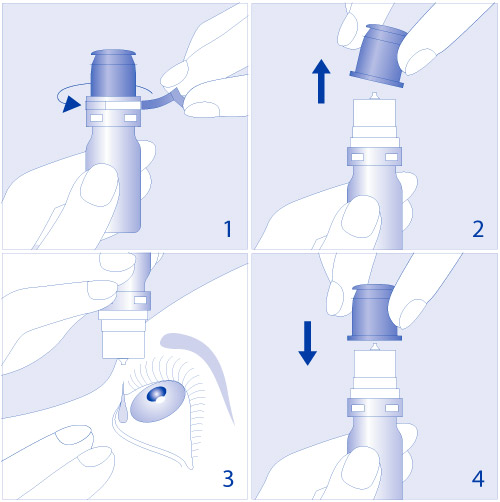 1

2

3

4